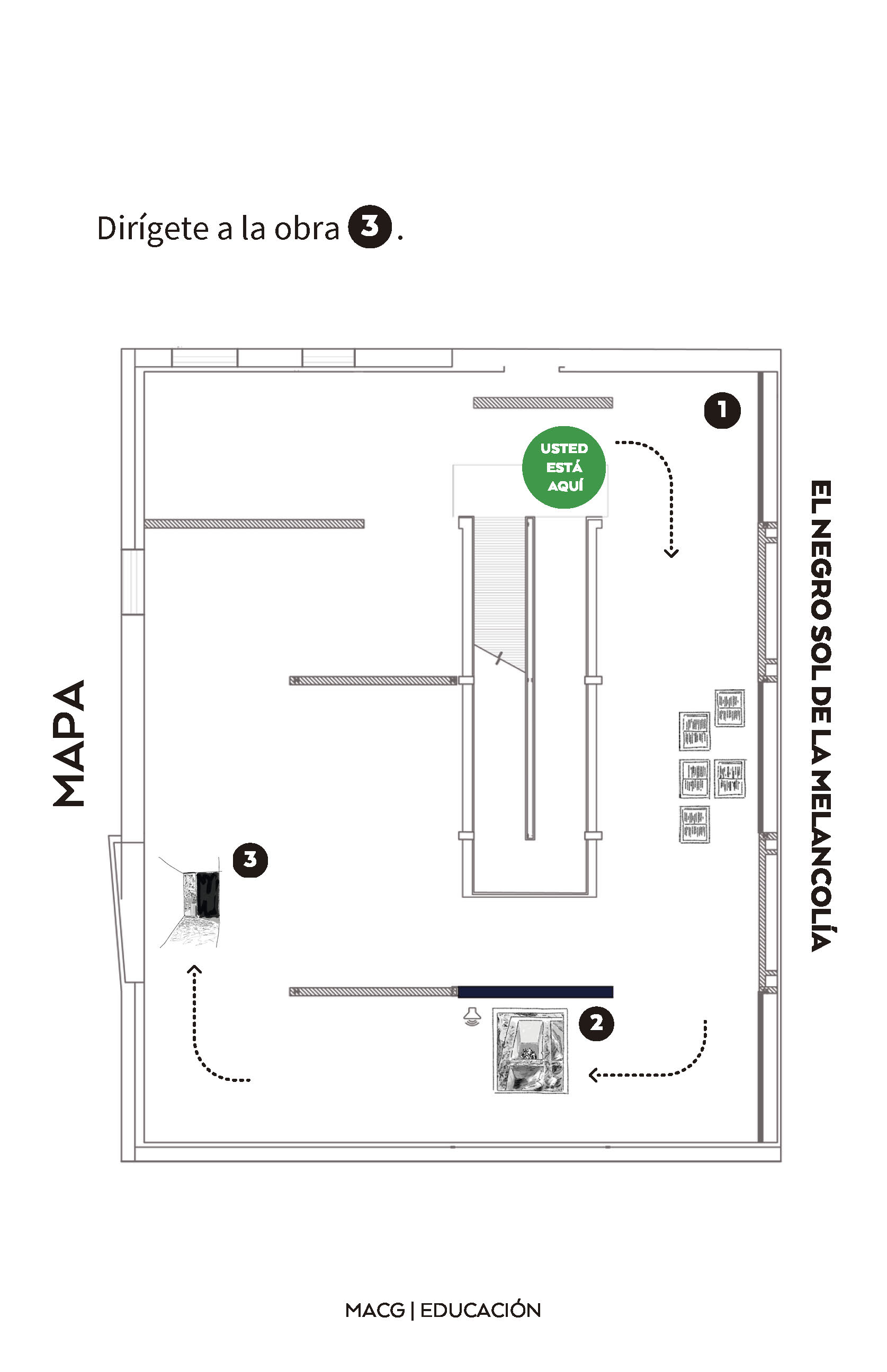 Dirígete a la obra 3.

MAPA

1

USTED ESTÁ AQUÍ

EL NEGRO SOL DE LA MELANCOLÍA

3

2

MACG | EDUCACIÓN